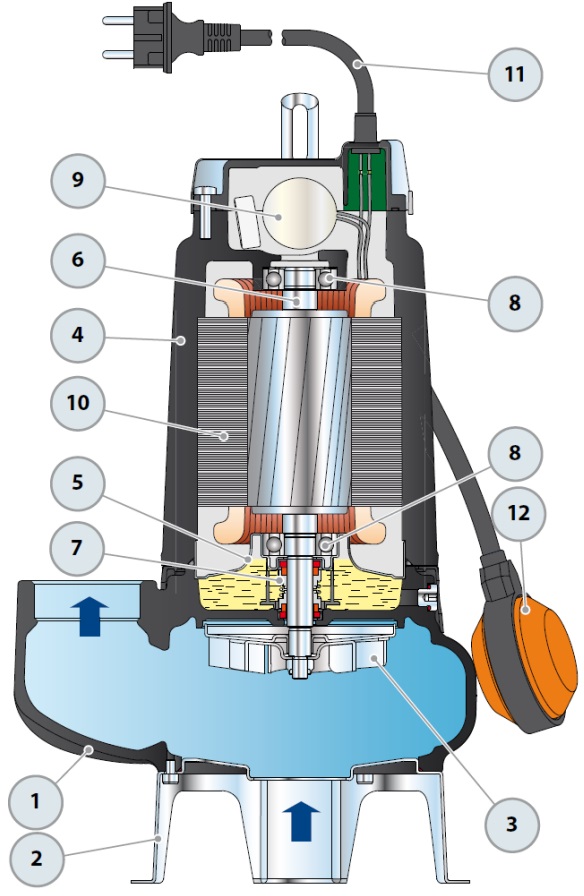 11
9
6
8
4
10
8
5
12
7
1
3
2